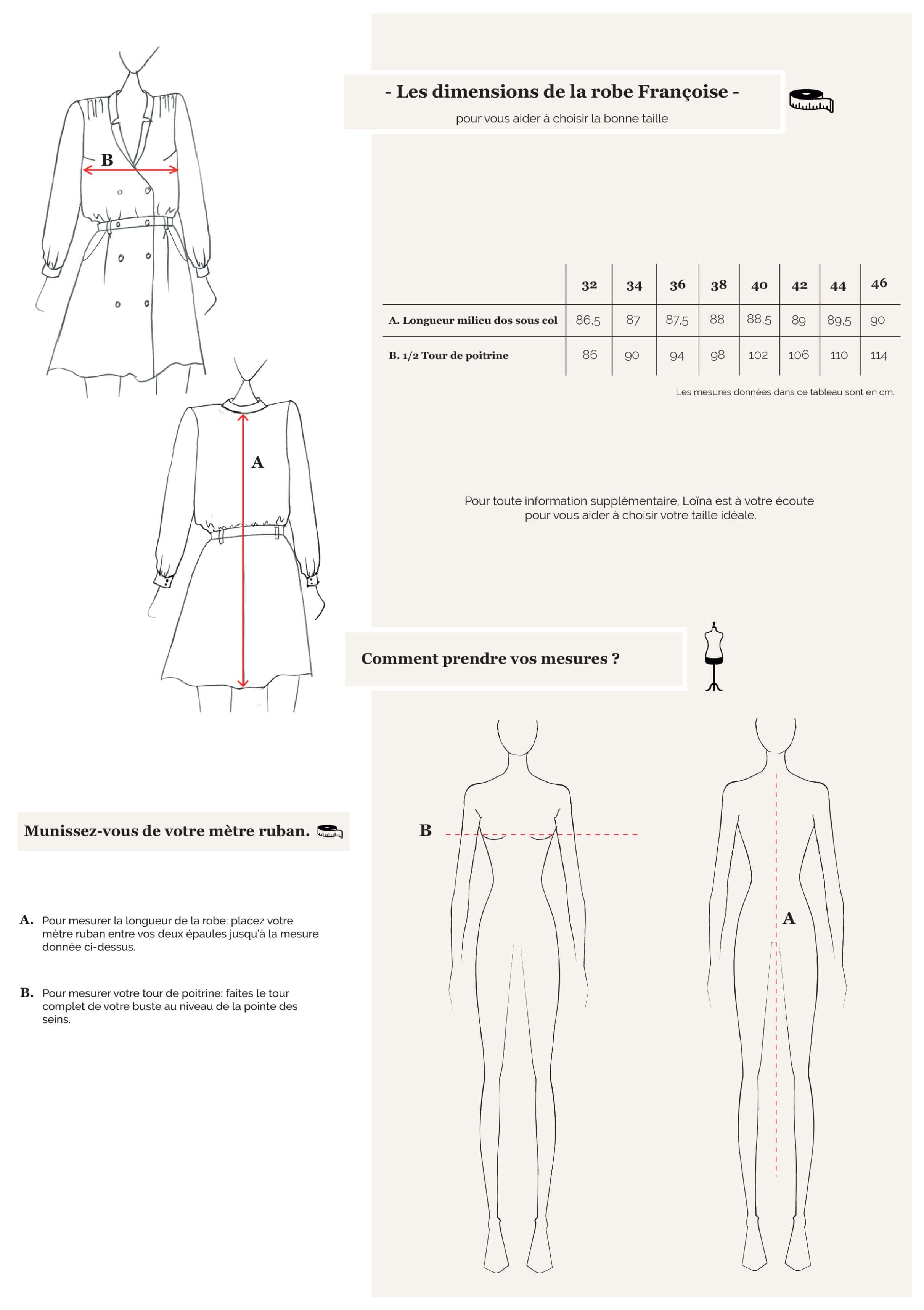 B

A

- Les dimensions de la robe Françoise -
pour vous aider à choisir la bonne taille

| | 32 | 34 | 36 | 38 | 40 | 42 | 44 | 46 |
|---|---|---|---|---|---|---|---|---|
| A. Longueur milieu dos sous col | 86,5 | 87 | 87,5 | 88 | 88,5 | 89 | 89,5 | 90 |
| B. 1/2 Tour de poitrine | 86 | 90 | 94 | 98 | 102 | 106 | 110 | 114 |

Les mesures données dans ce tableau sont en cm.

Pour toute information supplémentaire, Loïna est à votre écoute pour vous aider à choisir votre taille idéale.

Comment prendre vos mesures ?

B

A

Munissez-vous de votre mètre ruban.

A. Pour mesurer la longueur de la robe: placez votre mètre ruban entre vos deux épaules jusqu'à la mesure donnée ci-dessus.

B. Pour mesurer votre tour de poitrine: faites le tour complet de votre buste au niveau de la pointe des seins.